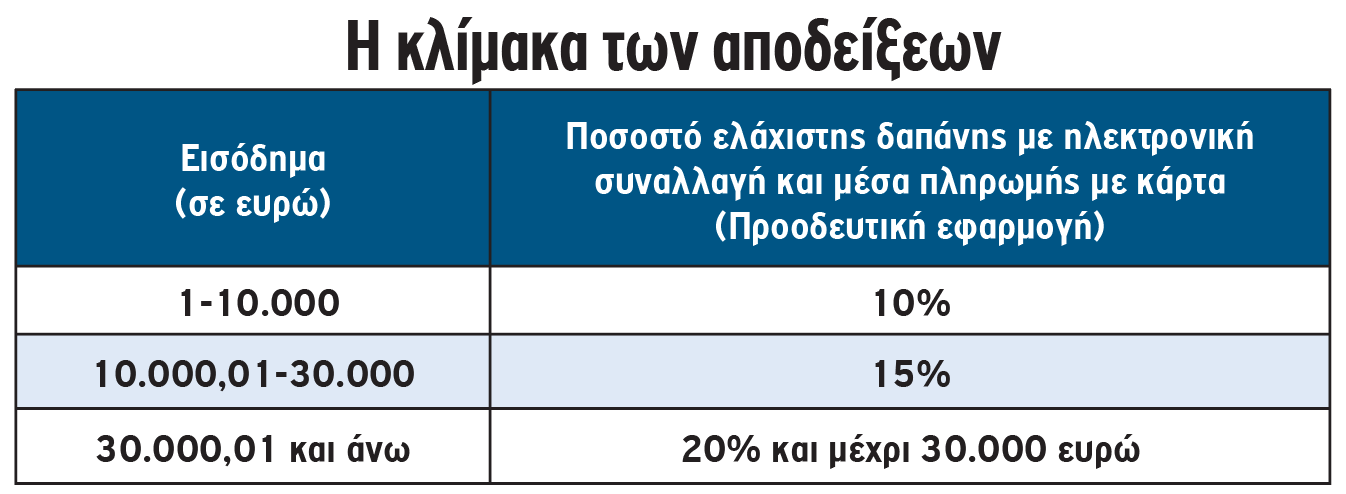 Η κλίμακα των αποδείξεων

| Εισόδημα (σε ευρώ) | Ποσοστό ελάχιστης δαπάνης με ηλεκτρονική συναλλαγή και μέσα πληρωμής με κάρτα (Προοδευτική εφαρμογή) |
|---|---|
| 1-10.000 | 10% |
| 10.000,01-30.000 | 15% |
| 30.000,01 και άνω | 20% και μέχρι 30.000 ευρώ |