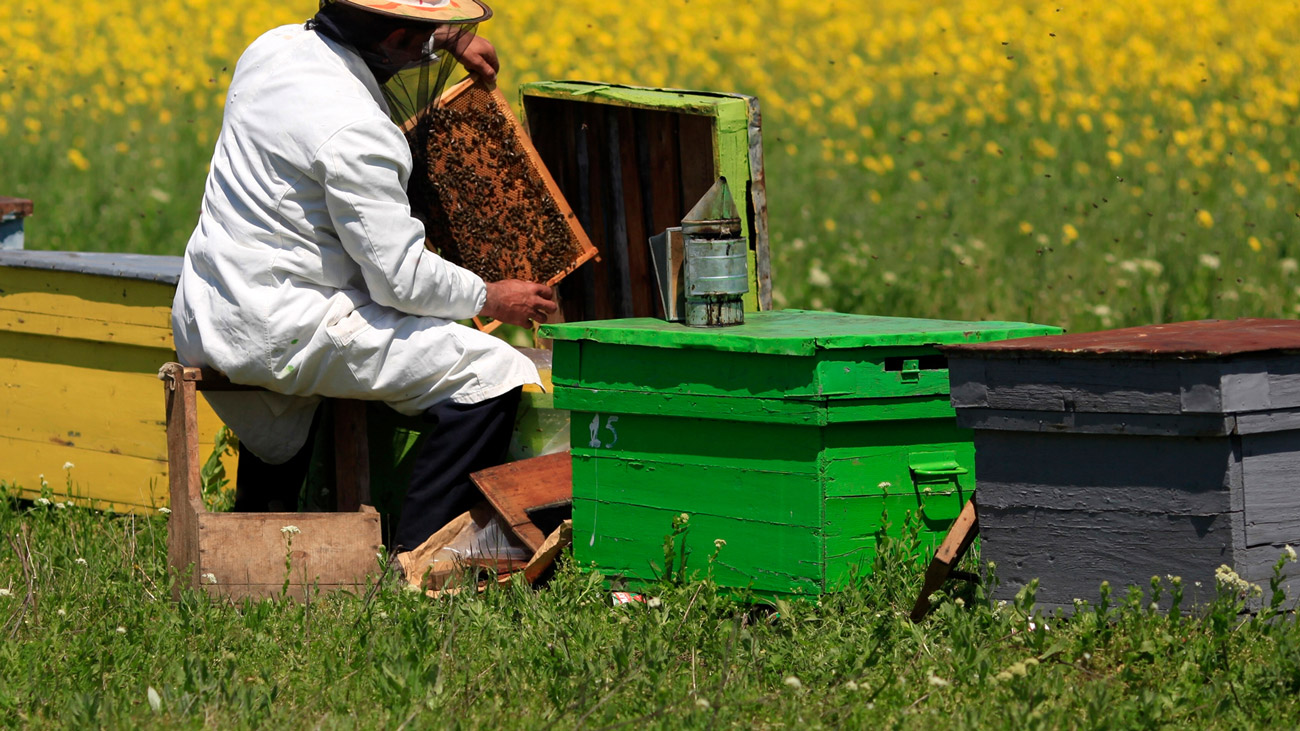 15