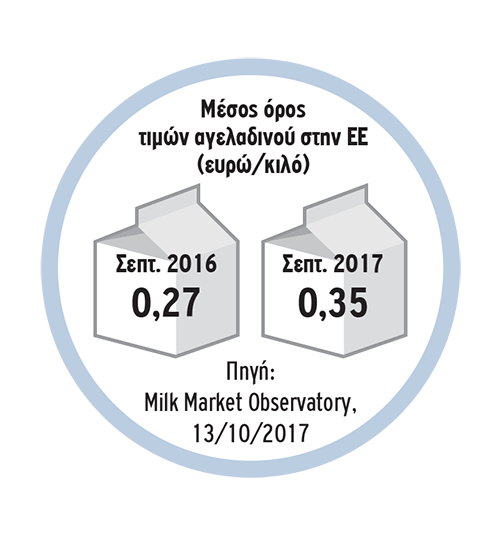 Μέσος όρος τιμών αγελαδινού στην ΕΕ (ευρώ/κιλό)

Σεπτ. 2016
0,27

Σεπτ. 2017
0,35

Πηγή:
Milk Market Observatory,
13/10/2017