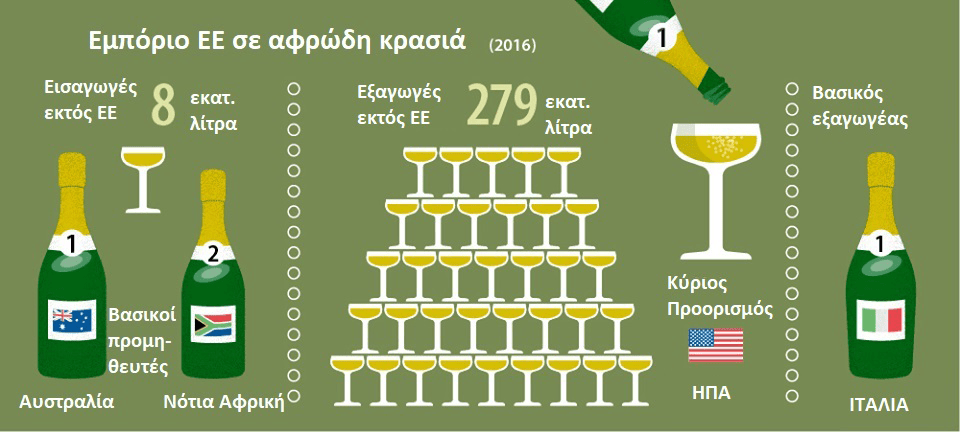 Εμπόριο ΕΕ σε αφρώδη κρασιά (2016)

Εισαγωγές εκτός ΕΕ 8 εκατ. λίτρα

1

2

Βασικοί προμηθευτές

Αυστραλία

Νότια Αφρική

Εξαγωγές εκτός ΕΕ 279 εκατ. λίτρα

1

Κύριος Προορισμός

ΗΠΑ

Βασικός εξαγωγέας

1

ΙΤΑΛΙΑ