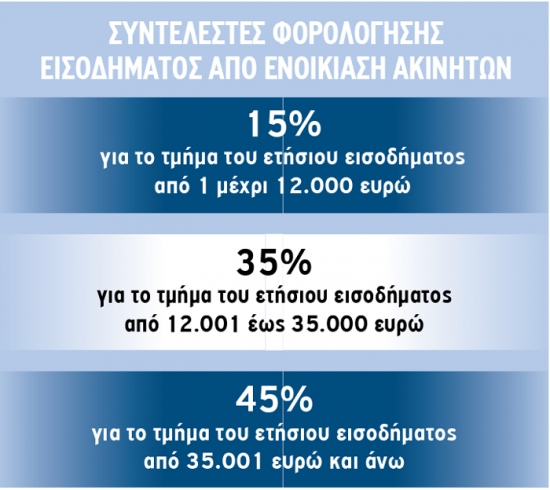 ΣΥΝΤΕΛΕΣΤΕΣ ΦΟΡΟΛΟΓΗΣΗΣ ΕΙΣΟΔΗΜΑΤΟΣ ΑΠΟ ΕΝΟΙΚΙΑΣΗ ΑΚΙΝΗΤΩΝ

15%
για το τμήμα του ετήσιου εισοδήματος από 1 μέχρι 12.000 ευρώ

35%
για το τμήμα του ετήσιου εισοδήματος από 12.001 έως 35.000 ευρώ

45%
για το τμήμα του ετήσιου εισοδήματος από 35.001 ευρώ και άνω