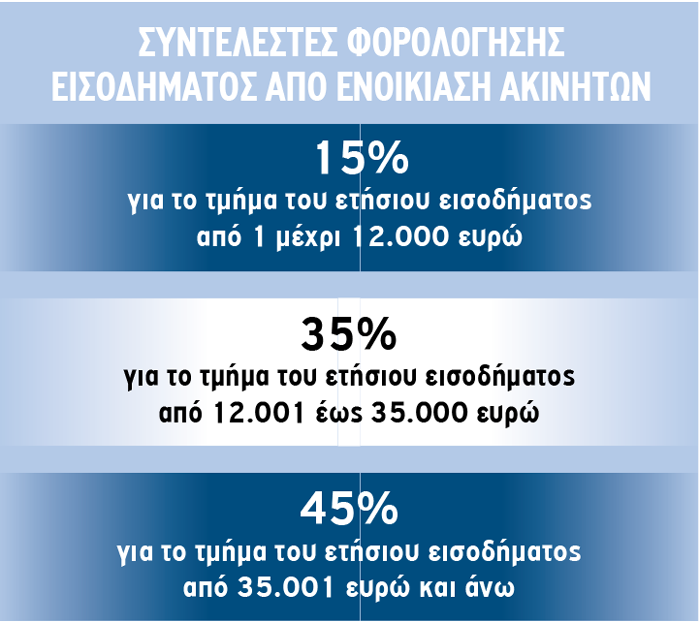 ΣΥΝΤΕΛΕΣΤΕΣ ΦΟΡΟΛΟΓΗΣΗΣ ΕΙΣΟΔΗΜΑΤΟΣ ΑΠΟ ΕΝΟΙΚΙΑΣΗ ΑΚΙΝΗΤΩΝ

15%
για το τμήμα του ετήσιου εισοδήματος από 1 μέχρι 12.000 ευρώ

35%
για το τμήμα του ετήσιου εισοδήματος από 12.001 έως 35.000 ευρώ

45%
για το τμήμα του ετήσιου εισοδήματος από 35.001 ευρώ και άνω