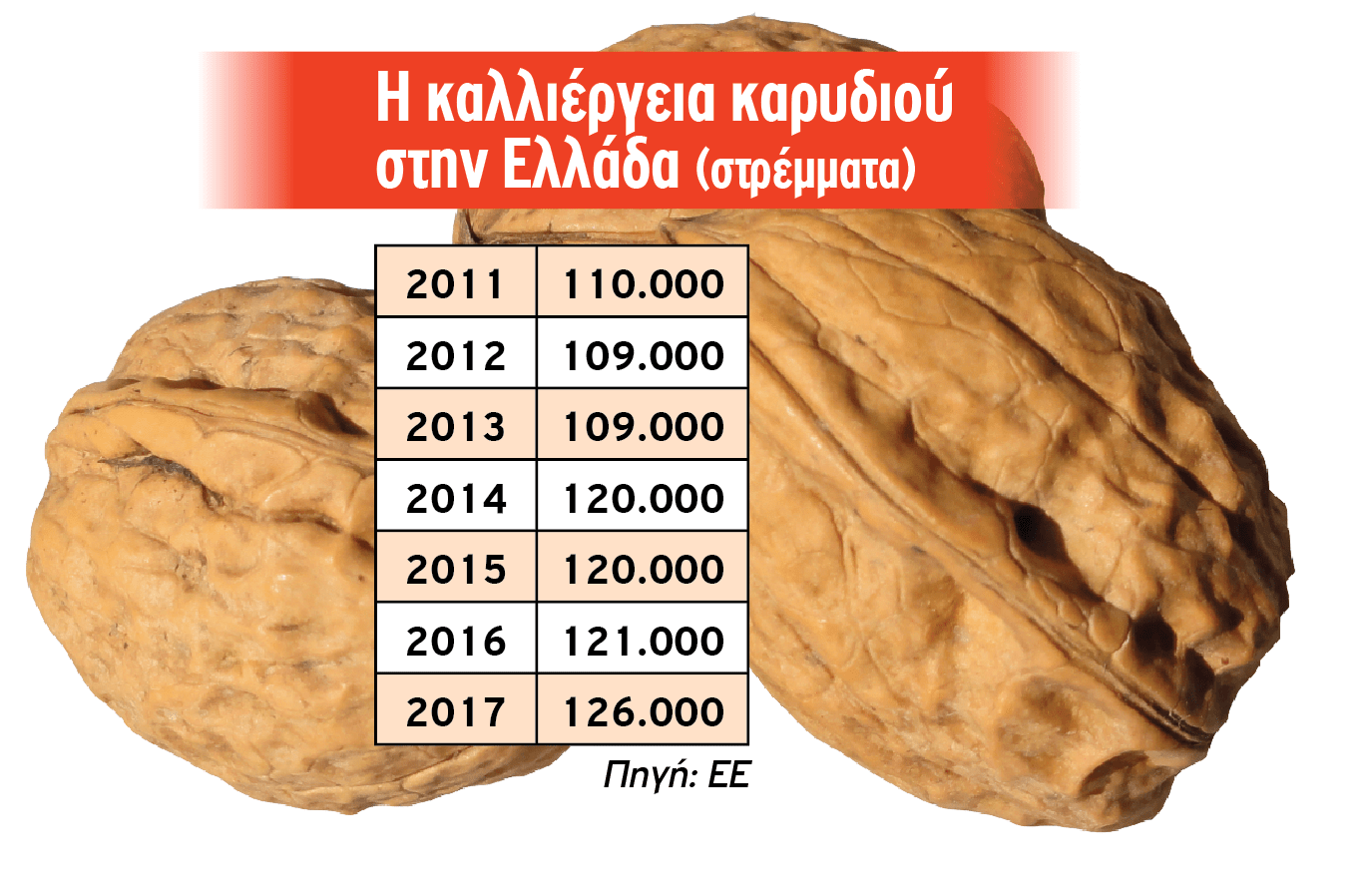 Η καλλιέργεια καρυδιού στην Ελλάδα (στρέμματα)

| 2011 | 110.000 |
|---|---|
| 2012 | 109.000 |
| 2013 | 109.000 |
| 2014 | 120.000 |
| 2015 | 120.000 |
| 2016 | 121.000 |
| 2017 | 126.000 |

Πηγή: ΕΕ