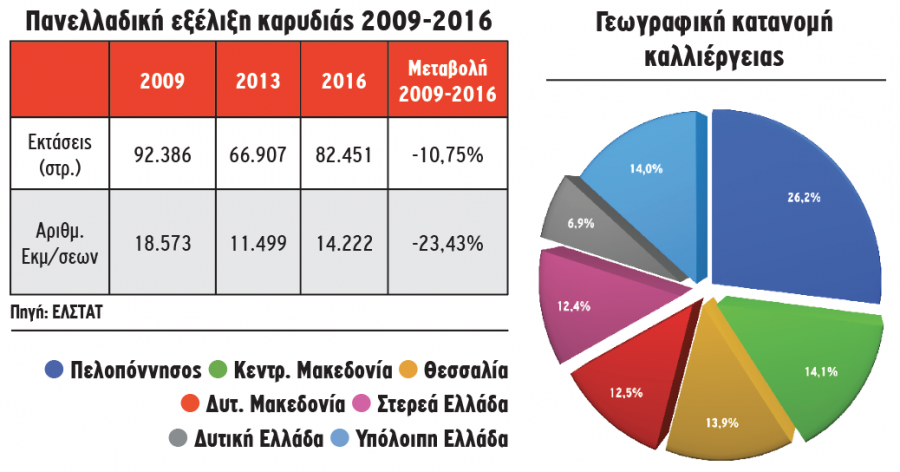 Πανελλαδική εξέλιξη καρυδιάς 2009-2016

| | 2009 | 2013 | 2016 | Μεταβολή 2009-2016 |
|---|---|---|---|---|
| Εκτάσεις (στρ.) | 92.386 | 66.907 | 82.451 | -10,75% |
| Αριθμ. Εκμ/σεων | 18.573 | 11.499 | 14.222 | -23,43% |

Πηγή: ΕΛΣΤΑΤ

Πελοπόννησος Κεντρ. Μακεδονία Θεσσαλία Δυτ. Μακεδονία Στερεά Ελλάδα Δυτική Ελλάδα Υπόλοιπη Ελλάδα

Γεωγραφική κατανομή καλλιέργειας

26,2%
14,1%
13,9%
12,5%
12,4%
6,9%
14,0%