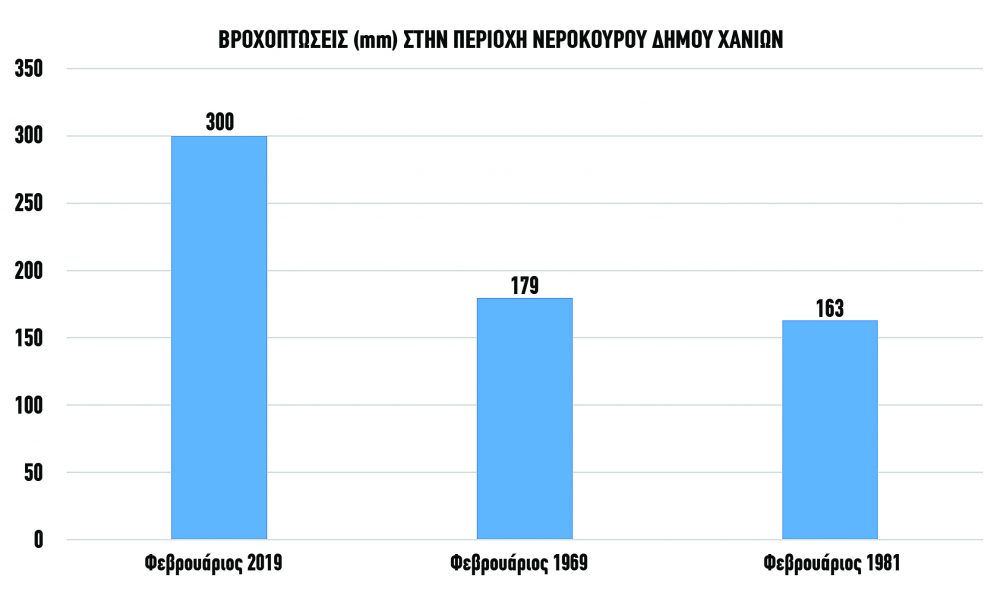 ΒΡΟΧΟΠΤΩΣΕΙΣ (mm) ΣΤΗΝ ΠΕΡΙΟΧΗ ΝΕΡΟΚΟΥΡΟΥ ΔΗΜΟΥ ΧΑΝΙΩΝ

350
300
250
200
150
100
50
0

300
179
163

Φεβρουάριος 2019
Φεβρουάριος 1969
Φεβρουάριος 1981