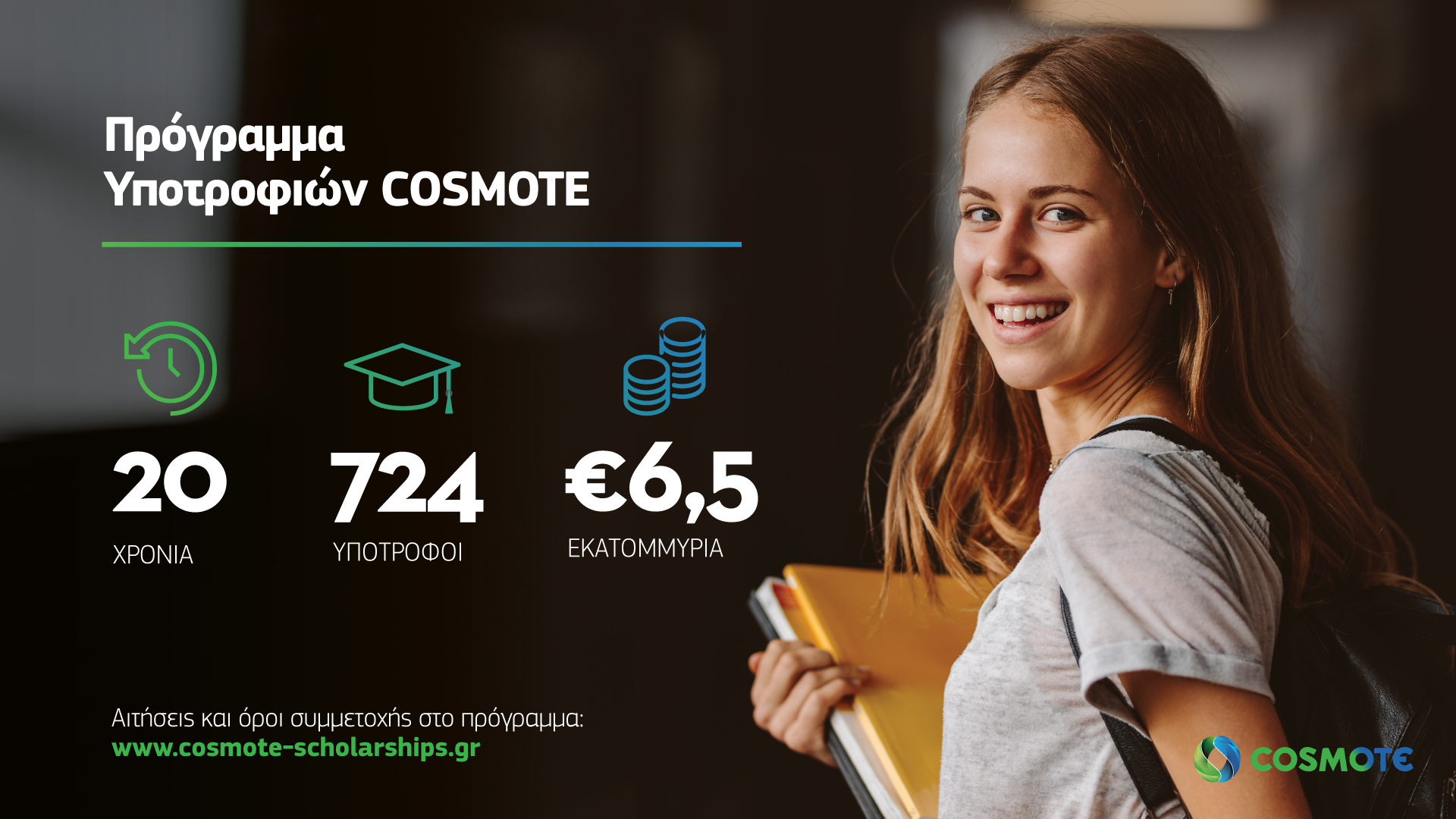 Πρόγραμμα Υποτροφιών COSMOTE

20
ΧΡΟΝΙΑ

724
ΥΠΟΤΡΟΦΟΙ

€6,5
ΕΚΑΤΟΜΜΥΡΙΑ

Αιτήσεις και όροι συμμετοχής στο πρόγραμμα:
www.cosmote-scholarships.gr

COSMOTE